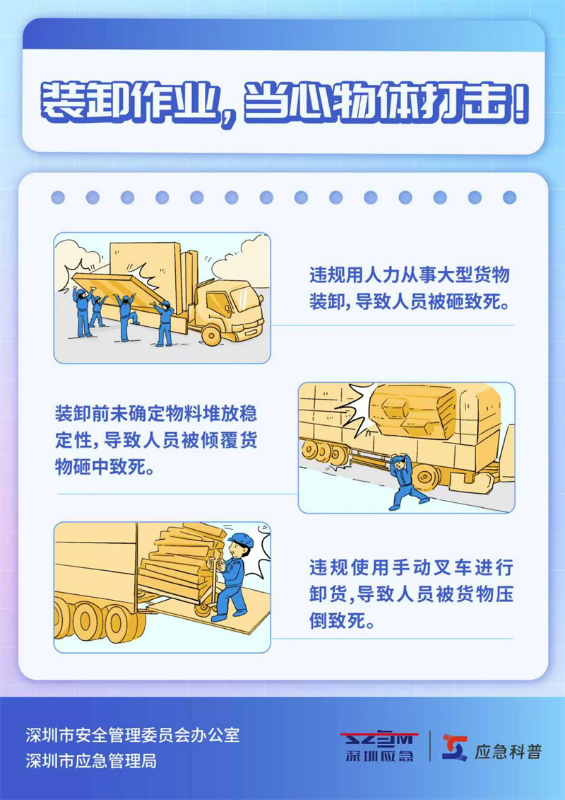 装卸作业，当心物体打击！

违规用人力从事大型货物装卸，导致人员被砸致死。

装卸前未确定物料堆放稳定性，导致人员被倾覆货物砸中致死。

违规使用手动叉车进行卸货，导致人员被货物压倒致死。

深圳市安全管理委员会办公室
深圳市应急管理局

SZEM
深圳应急

应急科普